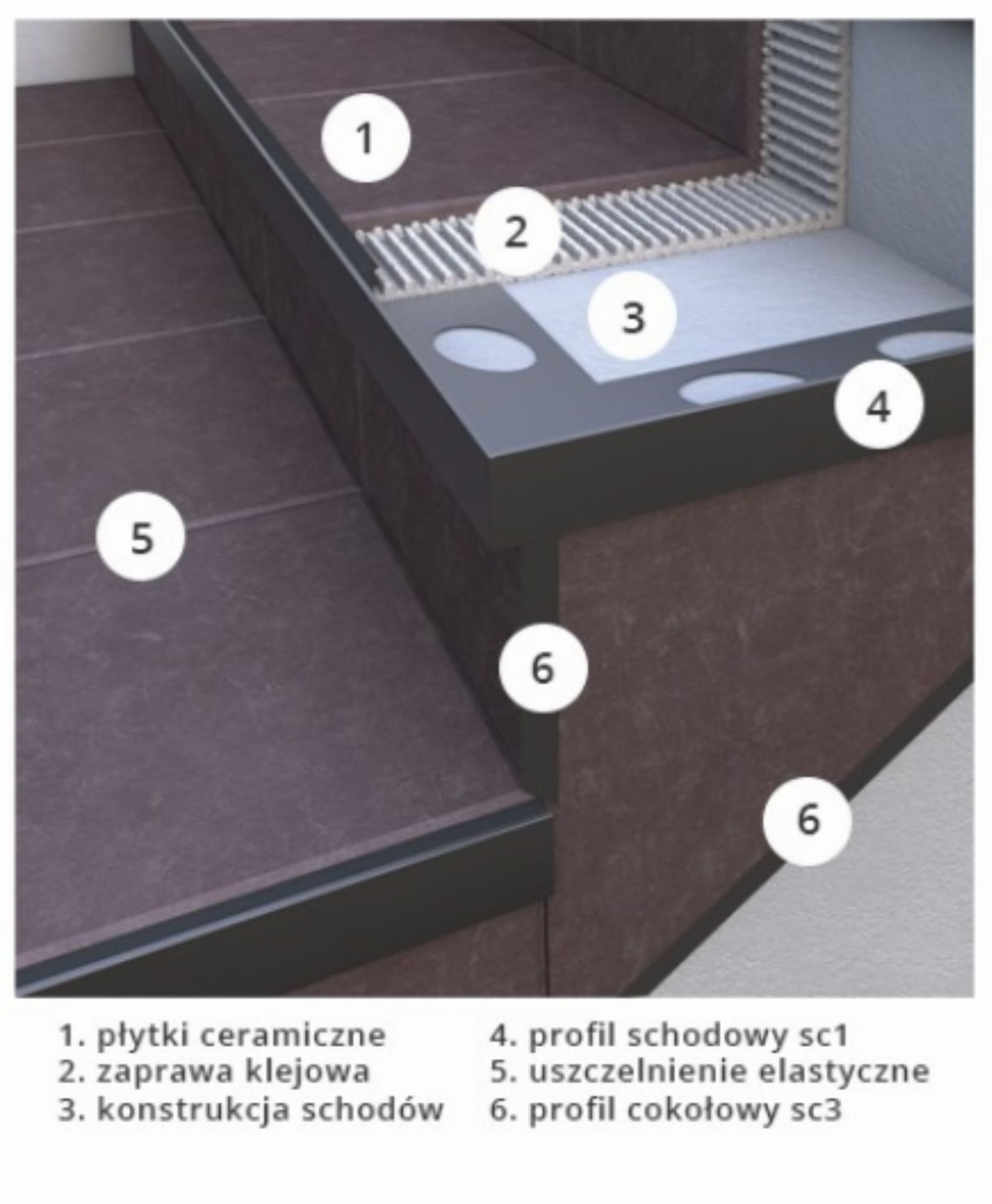 1
2
3
4
5
6
6

1. płytki ceramiczne
2. zaprawa klejowa
3. konstrukcja schodów

4. profil schodowy sc1
5. uszczelnienie elastyczne
6. profil cokołowy sc3