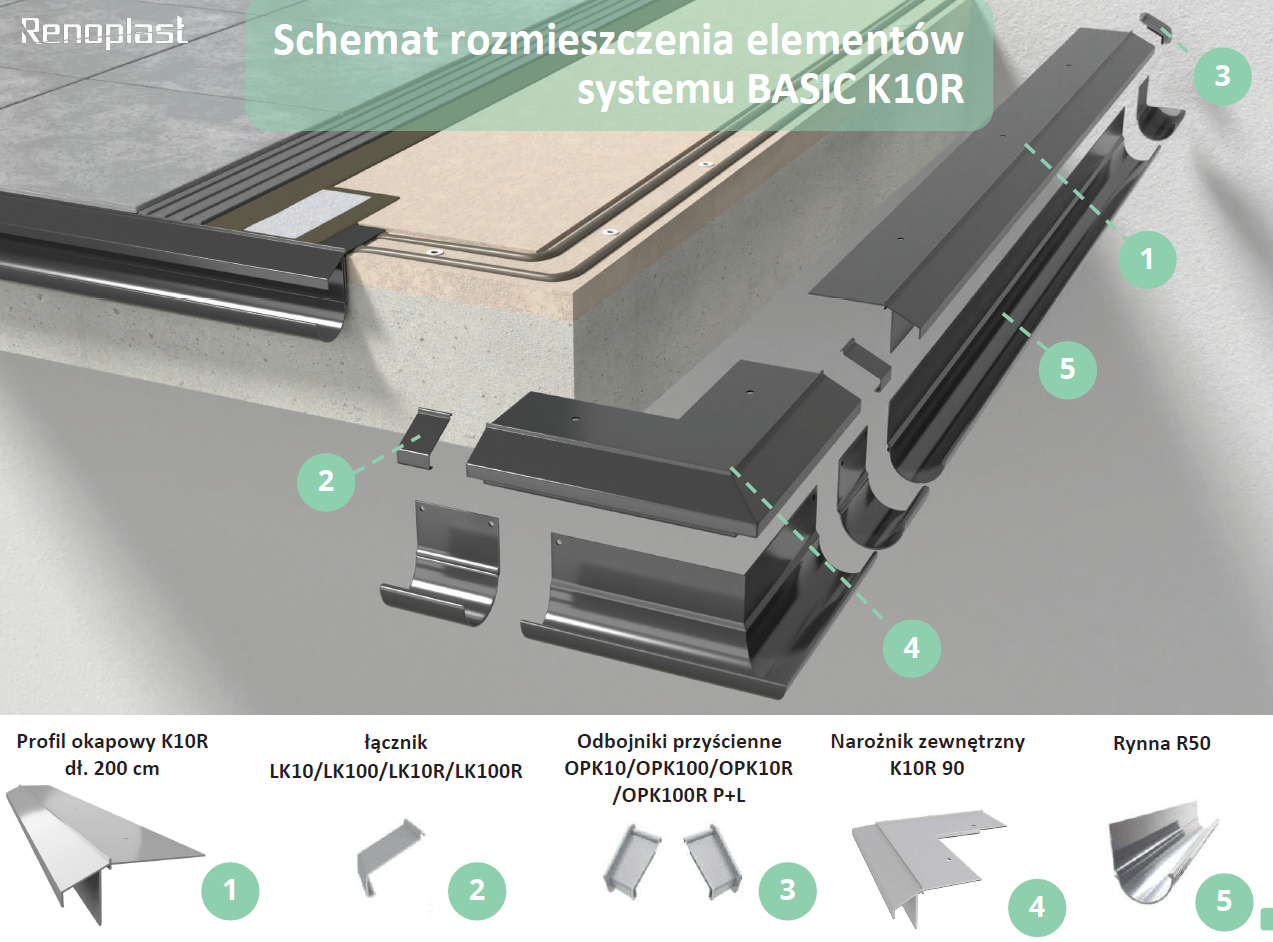 Renoplast

Schemat rozmieszczenia elementów systemu BASIC K10R

3

1

5

2

4

Profil okapowy K10R dł. 200 cm

1

łącznik LK10/LK100/LK10R/LK100R

2

Odbojniki przyścienne OPK10/OPK100/OPK10R /OPK100R P+L

3

Narożnik zewnętrzny K10R 90

4

Rynna R50

5