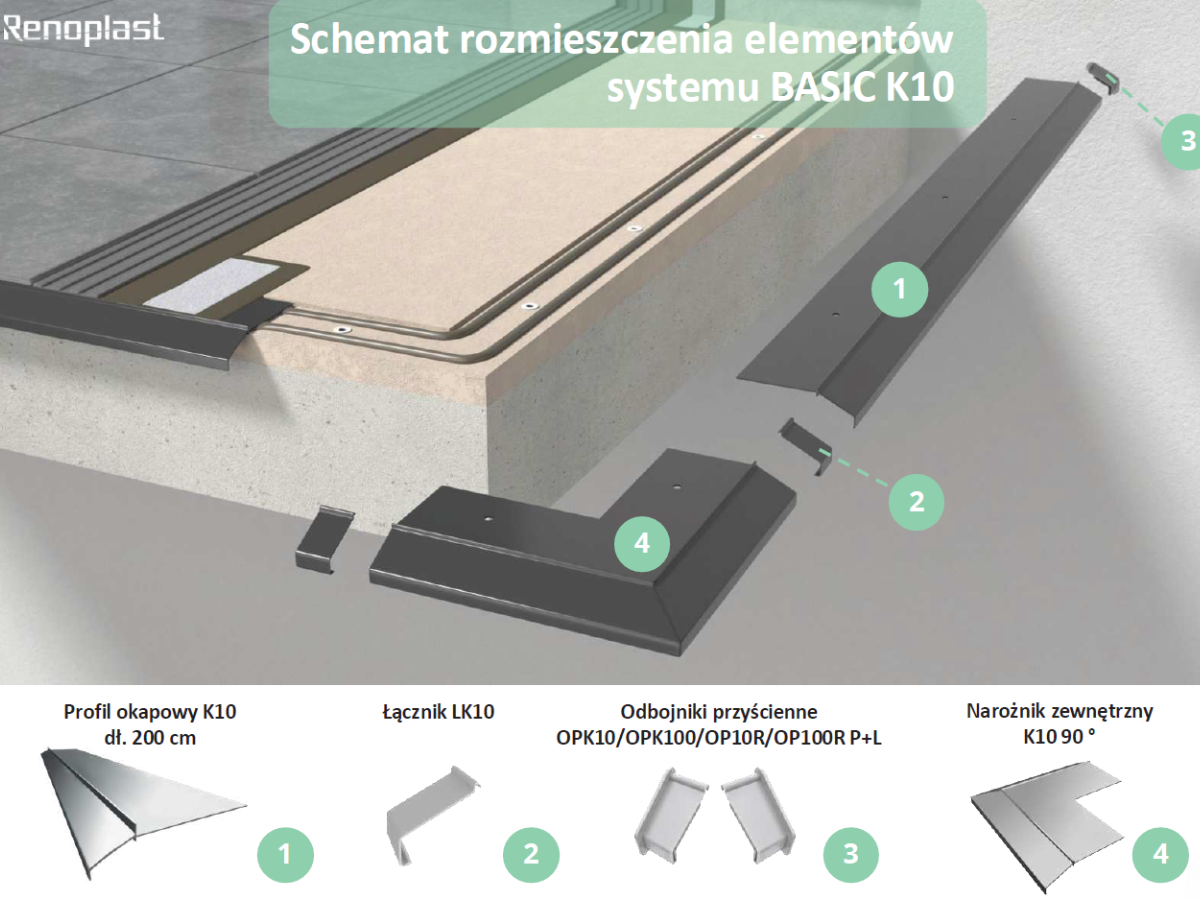 Renoplast

Schemat rozmieszczenia elementów systemu BASIC K10

3

1

2

4

Profil okapowy K10 dł. 200 cm

1

Łącznik LK10

2

Odbojniki przyścienne OPK10/OPK100/OP10R/OP100R P+L

3

Narożnik zewnętrzny K10 90 °

4