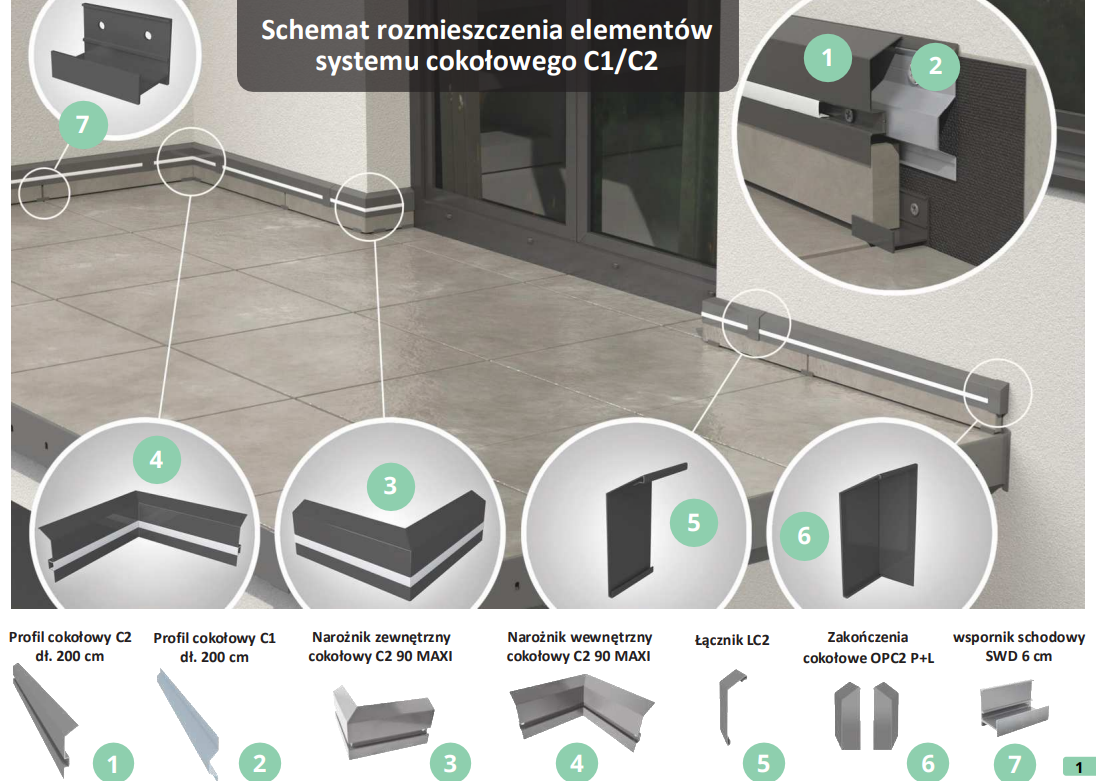 Schemat rozmieszczenia elementów systemu cokołowego C1/C2

7

1

2

4

3

5

6

Profil cokołowy C2 dł. 200 cm

1

Profil cokołowy C1 dł. 200 cm

2

Narożnik zewnętrzny cokołowy C2 90 MAXI

3

Narożnik wewnętrzny cokołowy C2 90 MAXI

4

Łącznik LC2

5

Zakończenia cokołowe OPC2 P+L

6

wspornik schodowy SWD 6 cm

7

1