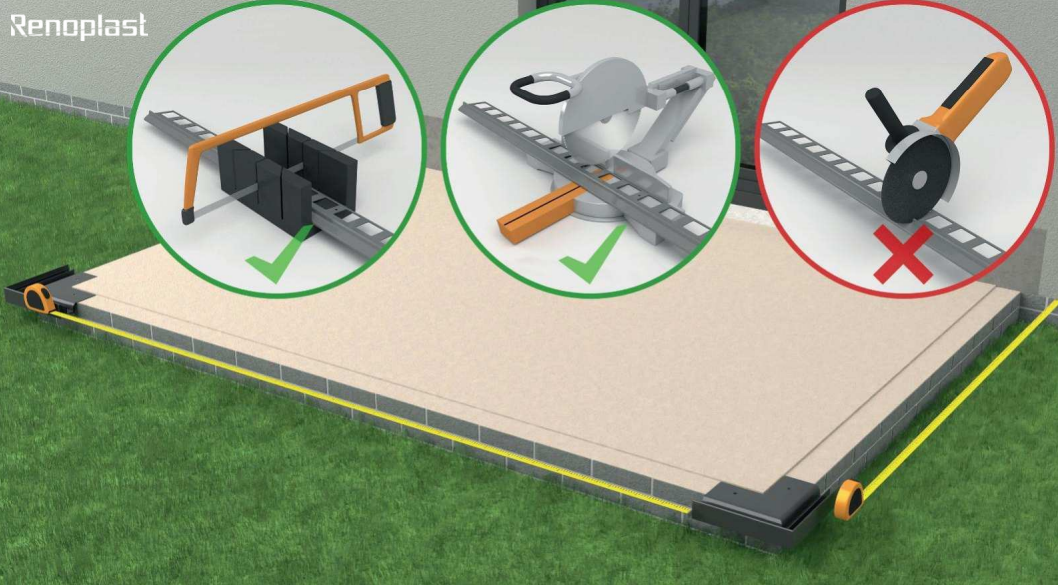 Renoplast