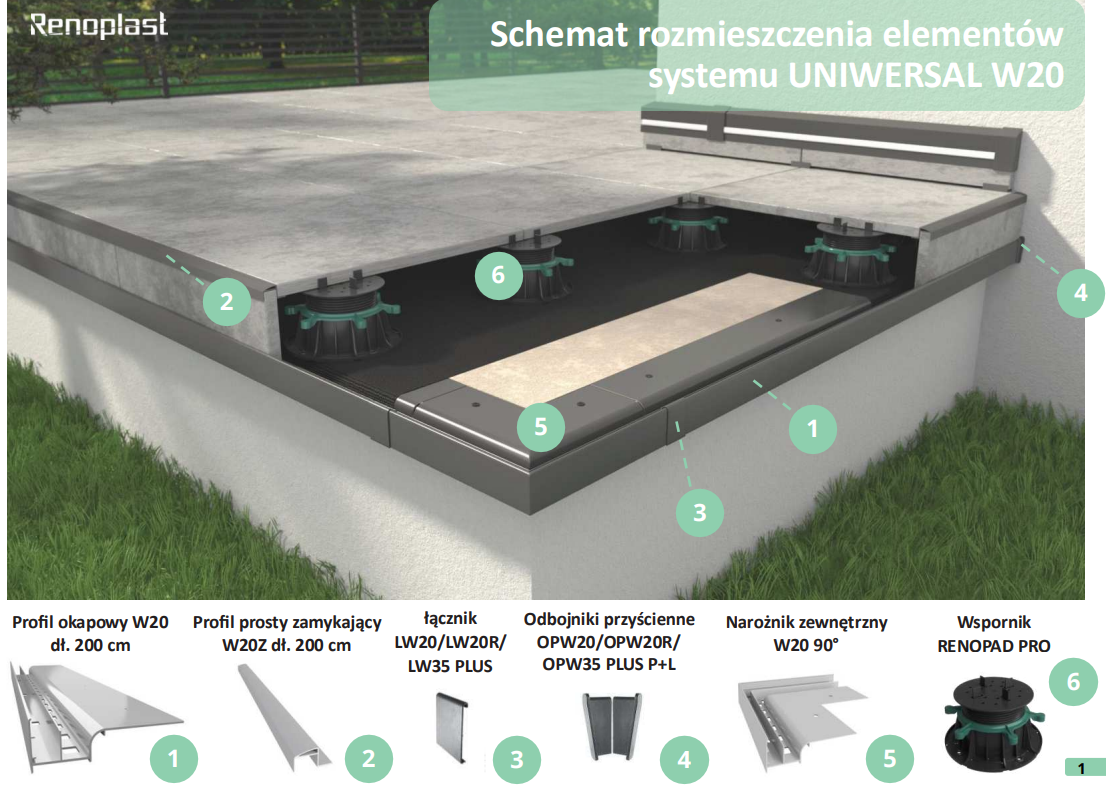 Renoplast

Schemat rozmieszczenia elementów systemu UNIWERSAL W20

2

6

4

5

1

3

Profil okapowy W20 dł. 200 cm

1

Profil prosty zamykający W20Z dł. 200 cm

2

łącznik LW20/LW20R/ LW35 PLUS

3

Odbojniki przyścienne OPW20/OPW20R/ OPW35 PLUS P+L

4

Narożnik zewnętrzny W20 90°

5

Wspornik RENOPAD PRO

6

1