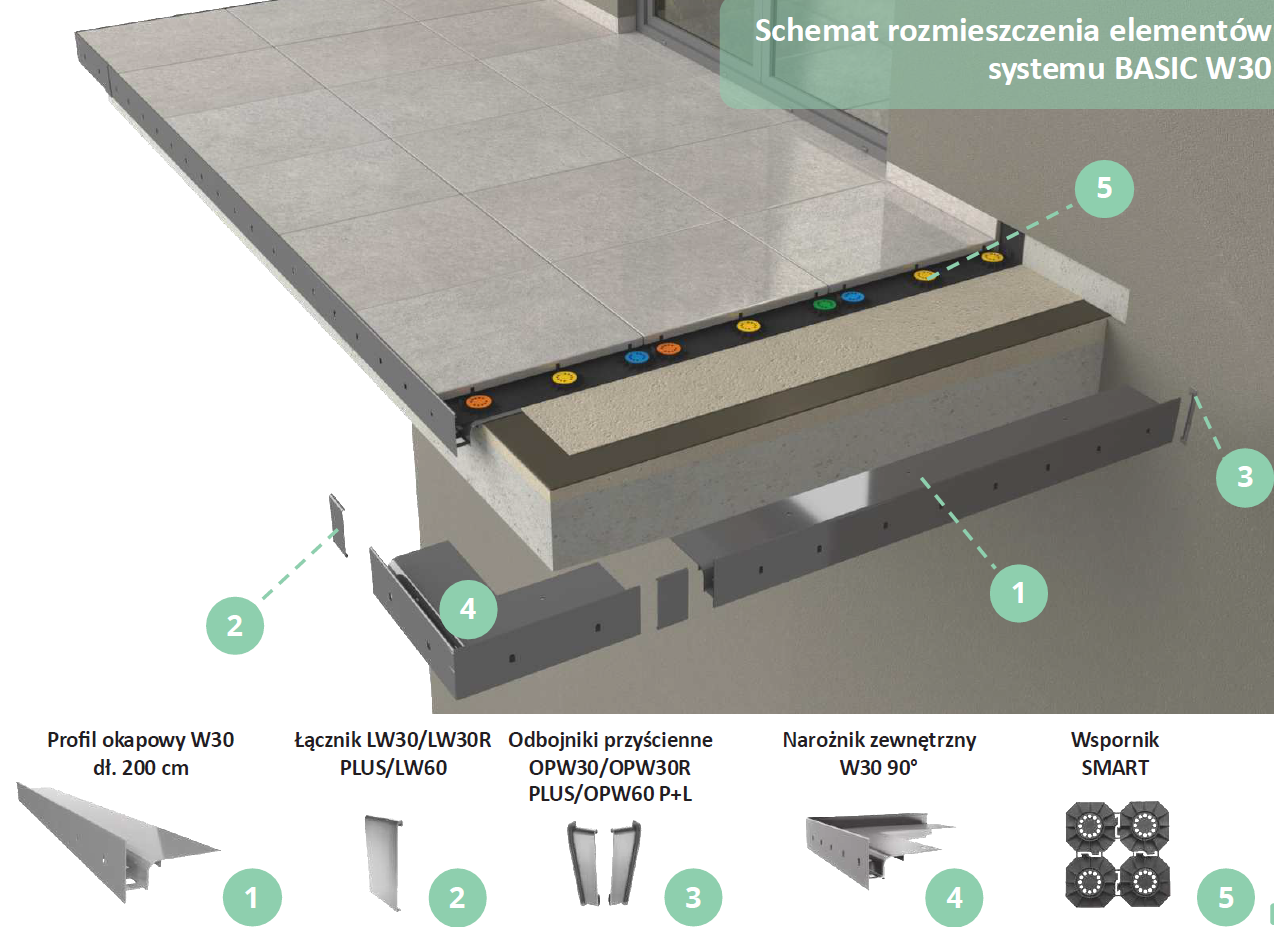 Schemat rozmieszczenia elementów systemu BASIC W30

5

3

1

2

4

Profil okapowy W30
dł. 200 cm

1

Łącznik LW30/LW30R PLUS/LW60

2

Odbojniki przyścienne OPW30/OPW30R PLUS/OPW60 P+L

3

Narożnik zewnętrzny W30 90°

4

Wspornik SMART

5