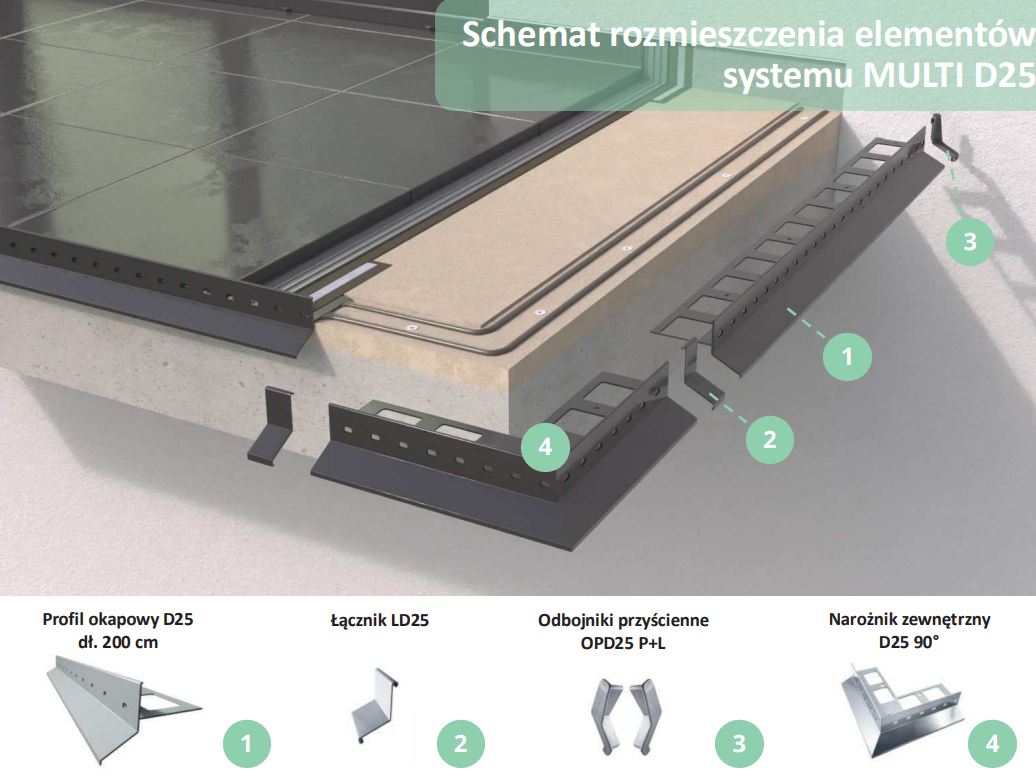 Schemat rozmieszczenia elementów systemu MULTI D25

3

1

2

4

Profil okapowy D25
dł. 200 cm

1

Łącznik LD25

2

Odbojniki przyścienne
OPD25 P+L

3

Narożnik zewnętrzny
D25 90°

4