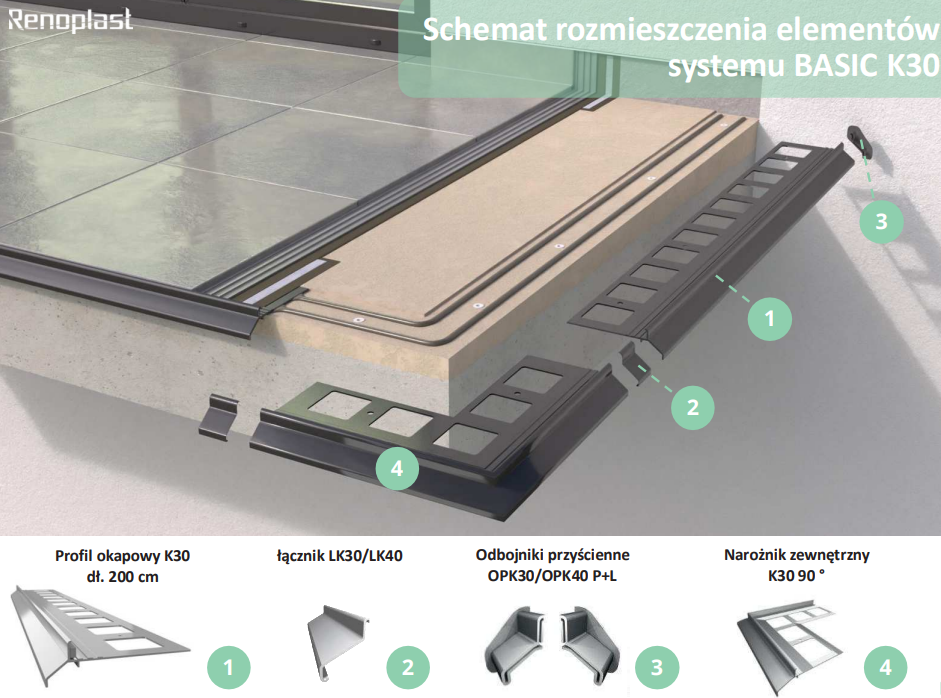 Renoplast

Schemat rozmieszczenia elementów systemu BASIC K30

3

1

2

4

Profil okapowy K30 dł. 200 cm

1

łącznik LK30/LK40

2

Odbojniki przyścienne OPK30/OPK40 P+L

3

Narożnik zewnętrzny K30 90 °

4