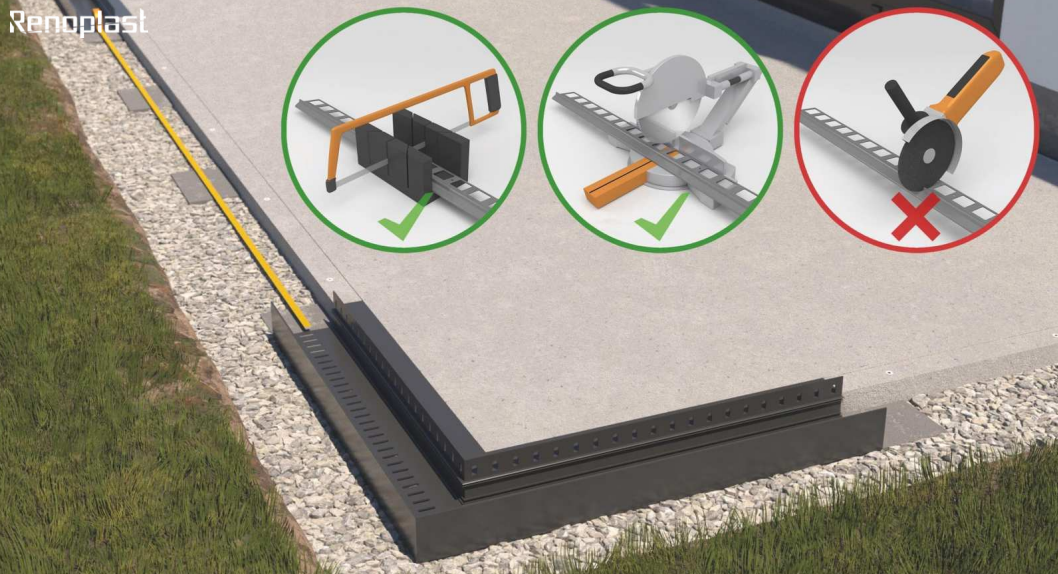 Renoplast