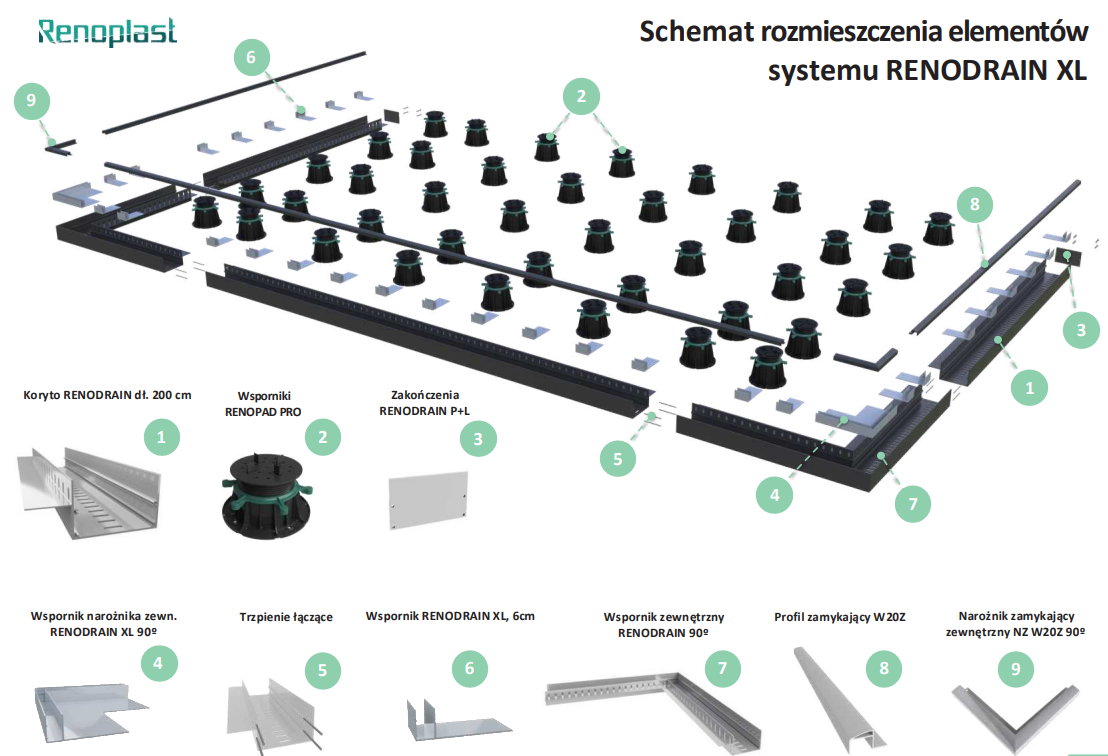 Renoplast

Schemat rozmieszczenia elementów systemu RENODRAIN XL

9

6

2

8

3

1

5

4

7

Koryto RENODRAIN dł. 200 cm

1

Wsporniki RENOPAD PRO

2

Zakończenia RENODRAIN P+L

3

Wspornik narożnika zewn. RENODRAIN XL 90º

4

Trzpienie łączące

5

Wspornik RENODRAIN XL, 6cm

6

Wspornik zewnętrzny RENODRAIN 90º

7

Profil zamykający W20Z

8

Narożnik zamykający zewnętrzny NZ W20Z 90º

9