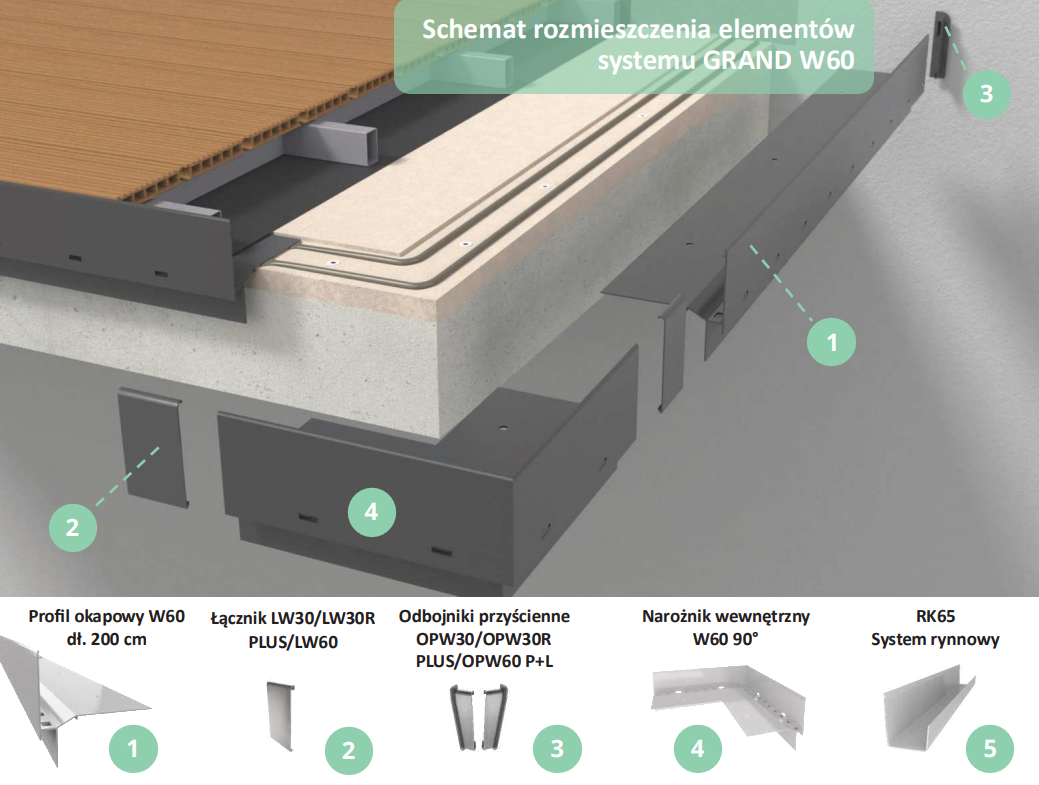 Schemat rozmieszczenia elementów systemu GRAND W60

3

1

2

4

Profil okapowy W60 dł. 200 cm

1

Łącznik LW30/LW30R PLUS/LW60

2

Odbojniki przyścienne OPW30/OPW30R PLUS/OPW60 P+L

3

Narożnik wewnętrzny W60 90°

4

RK65 System rynnowy

5