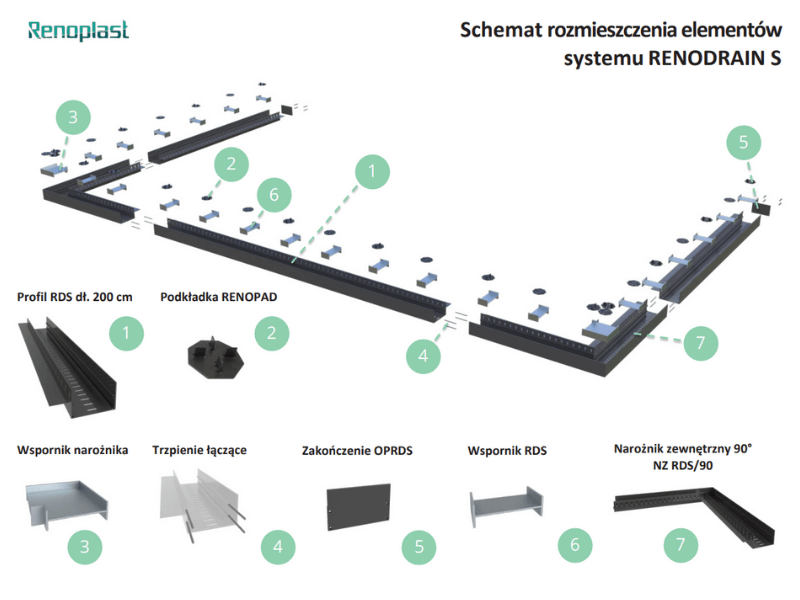 Renoplast

Schemat rozmieszczenia elementów systemu RENODRAIN S

3

2

6

1

5

4

7

Profil RDS dł. 200 cm

1

Podkładka RENOPAD

2

Wspornik narożnika

3

Trzpienie łączące

4

Zakończenie OPRDS

5

Wspornik RDS

6

Narożnik zewnętrzny 90° NZ RDS/90

7