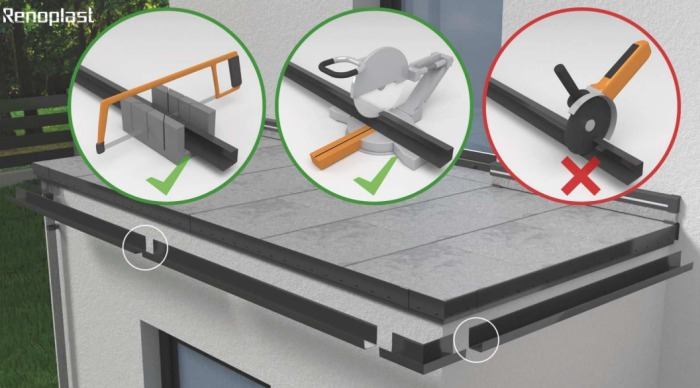 Renoplast