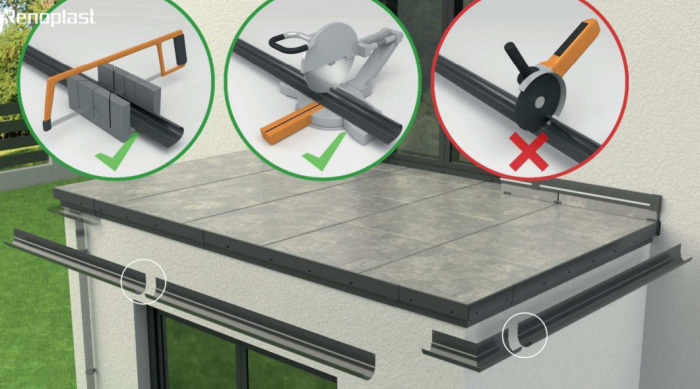 Renoplast