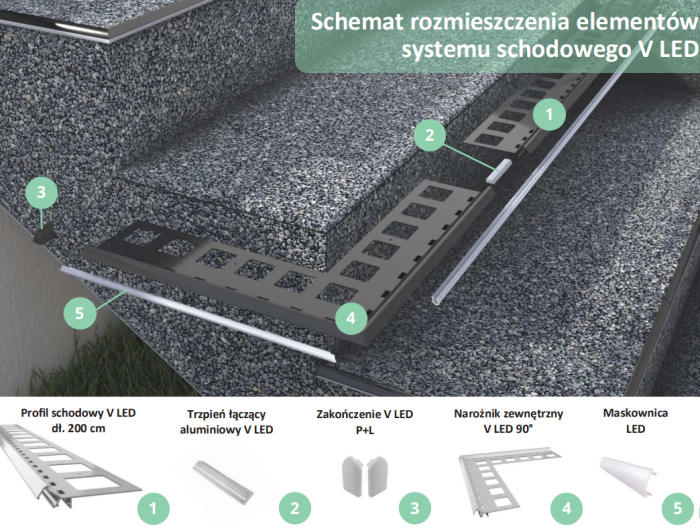 Schemat rozmieszczenia elementów systemu schodowego V LED

1

2

3

4

5

Profil schodowy V LED dł. 200 cm

1

Trzpień łączący aluminiowy V LED

2

Zakończenie V LED P+L

3

Narożnik zewnętrzny V LED 90°

4

Maskownica LED

5