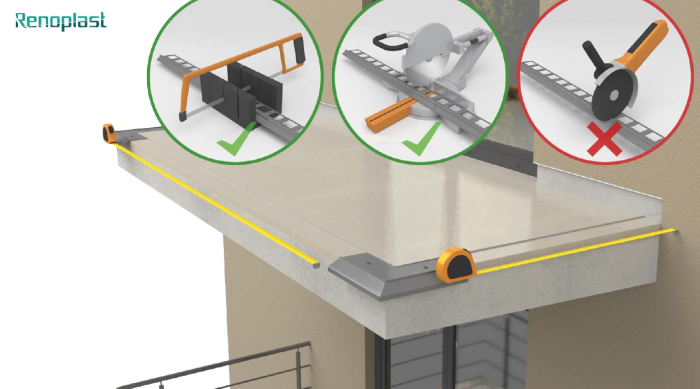 Renoplast