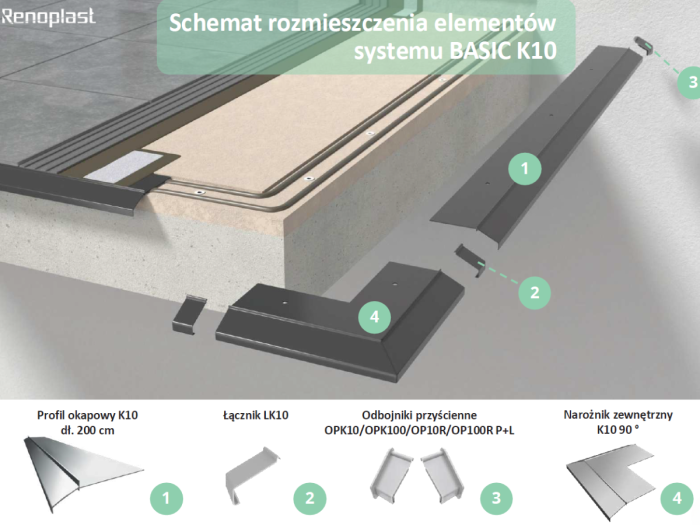 Renoplast

Schemat rozmieszczenia elementów systemu BASIC K10

3

1

2

4

Profil okapowy K10 dł. 200 cm

1

Łącznik LK10

2

Odbojniki przyścienne OPK10/OPK100/OP10R/OP100R P+L

3

Narożnik zewnętrzny K10 90 °

4