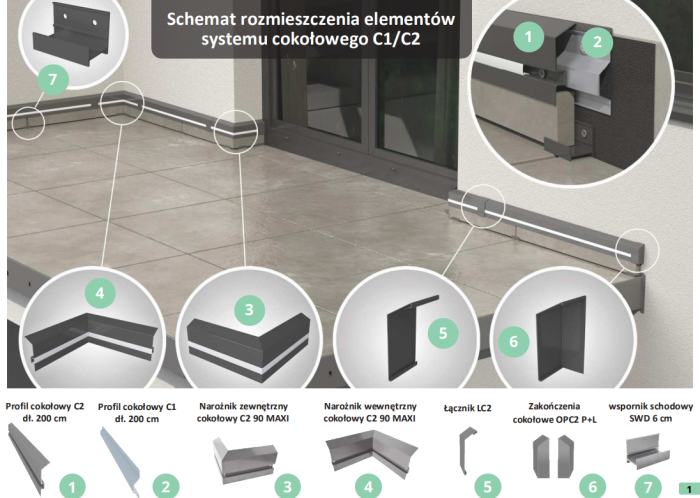 Schemat rozmieszczenia elementów systemu cokołowego C1/C2

7

1

2

4

3

5

6

Profil cokołowy C2 dł. 200 cm

1

Profil cokołowy C1 dł. 200 cm

2

Narożnik zewnętrzny cokołowy C2 90 MAXI

3

Narożnik wewnętrzny cokołowy C2 90 MAXI

4

Łącznik LC2

5

Zakończenia cokołowe OPC2 P+L

6

wspornik schodowy SWD 6 cm

7

1