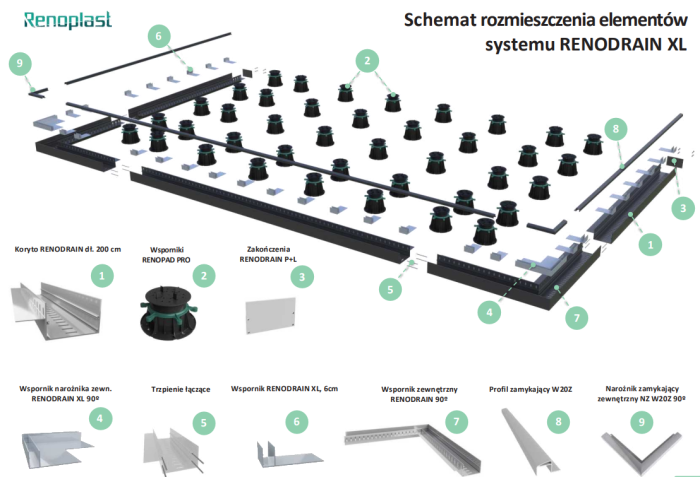 Renoplast

Schemat rozmieszczenia elementów systemu RENODRAIN XL

9

6

2

8

3

1

5

4

7

Koryto RENODRAIN dł. 200 cm

1

Wsporniki RENOPAD PRO

2

Zakończenia RENODRAIN P+L

3

Wspornik narożnika zewn. RENODRAIN XL 90º

4

Trzpienie łączące

5

Wspornik RENODRAIN XL, 6cm

6

Wspornik zewnętrzny RENODRAIN 90º

7

Profil zamykający W20Z

8

Narożnik zamykający zewnętrzny NZ W20Z 90º

9