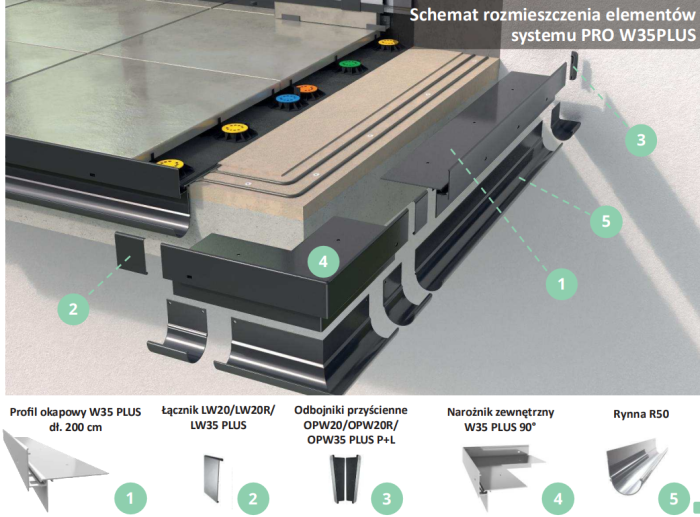 Schemat rozmieszczenia elementów systemu PRO W35PLUS

3

5

4

1

2

Profil okapowy W35 PLUS dł. 200 cm

1

Łącznik LW20/LW20R/ LW35 PLUS

2

Odbojniki przyścienne OPW20/OPW20R/ OPW35 PLUS P+L

3

Narożnik zewnętrzny W35 PLUS 90°

4

Rynna R50

5