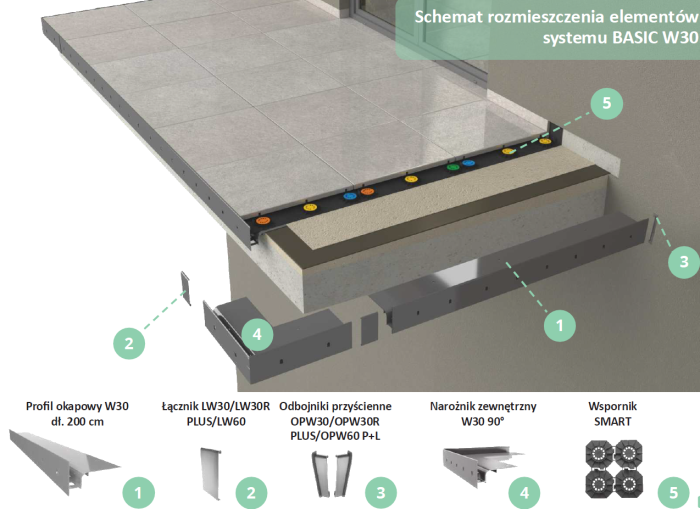 Schemat rozmieszczenia elementów systemu BASIC W30

5

3

1

2

4

Profil okapowy W30
dł. 200 cm

1

Łącznik LW30/LW30R PLUS/LW60

2

Odbojniki przyścienne OPW30/OPW30R PLUS/OPW60 P+L

3

Narożnik zewnętrzny W30 90°

4

Wspornik SMART

5