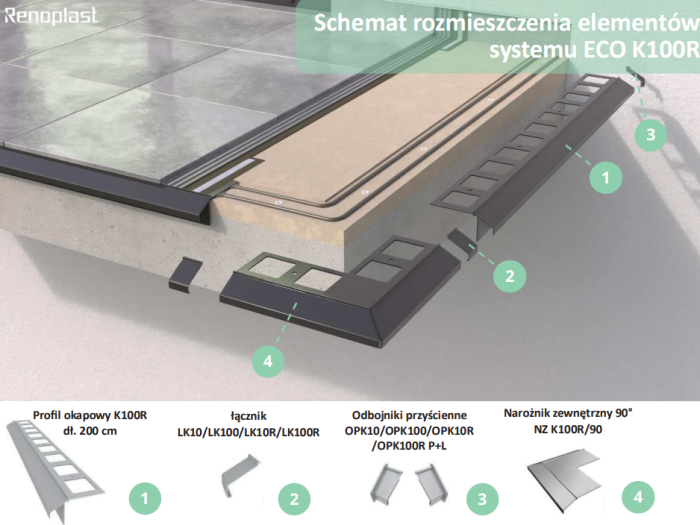 Renoplast

Schemat rozmieszczenia elementów systemu ECO K100R

3

1

2

4

Profil okapowy K100R dł. 200 cm

1

łącznik LK10/LK100/LK10R/LK100R

2

Odbojniki przyścienne OPK10/OPK100/OPK10R /OPK100R P+L

3

Narożnik zewnętrzny 90° NZ K100R/90

4