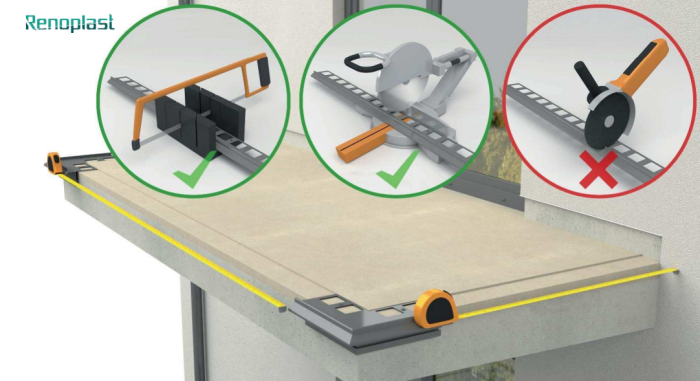 Renoplast