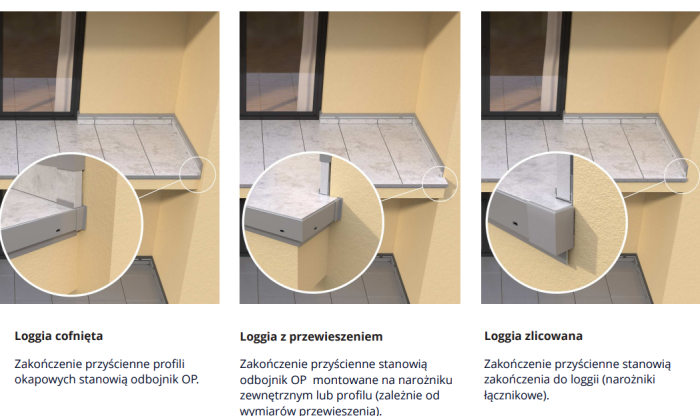 Loggia cofnięta

Zakończenie przyścienne profili okapowych stanowią odbojnik OP.

Loggia z przewieszeniem

Zakończenie przyścienne stanowią odbojnik OP montowane na narożniku zewnętrznym lub profilu (zależnie od wymiarów przewieszenia).

Loggia zlicowana

Zakończenie przyścienne stanowią zakończenia do loggii (narożniki łącznikowe).