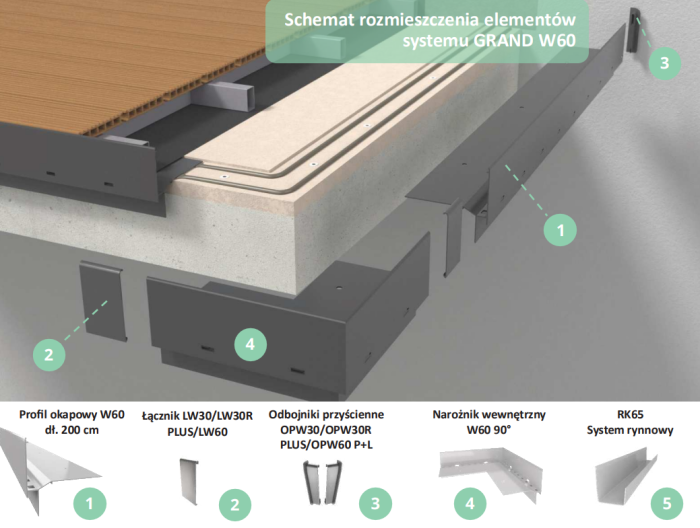 Schemat rozmieszczenia elementów systemu GRAND W60

3

1

2

4

Profil okapowy W60 dł. 200 cm

1

Łącznik LW30/LW30R PLUS/LW60

2

Odbojniki przyścienne OPW30/OPW30R PLUS/OPW60 P+L

3

Narożnik wewnętrzny W60 90°

4

RK65 System rynnowy

5